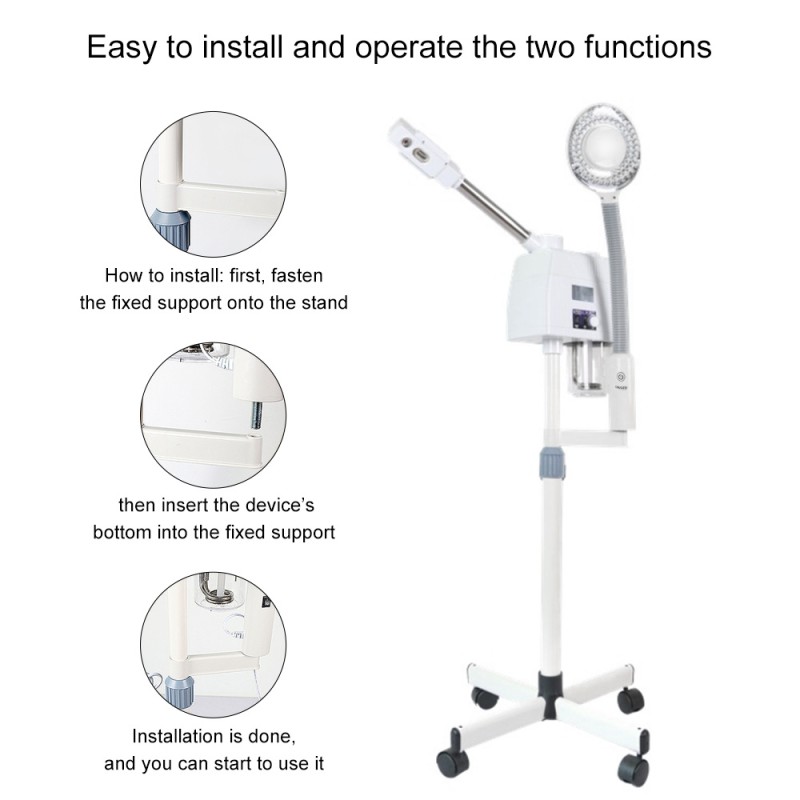 Easy to install and operate the two functions

How to install: first, fasten the fixed support onto the stand

then insert the device's bottom into the fixed support

Installation is done, and you can start to use it