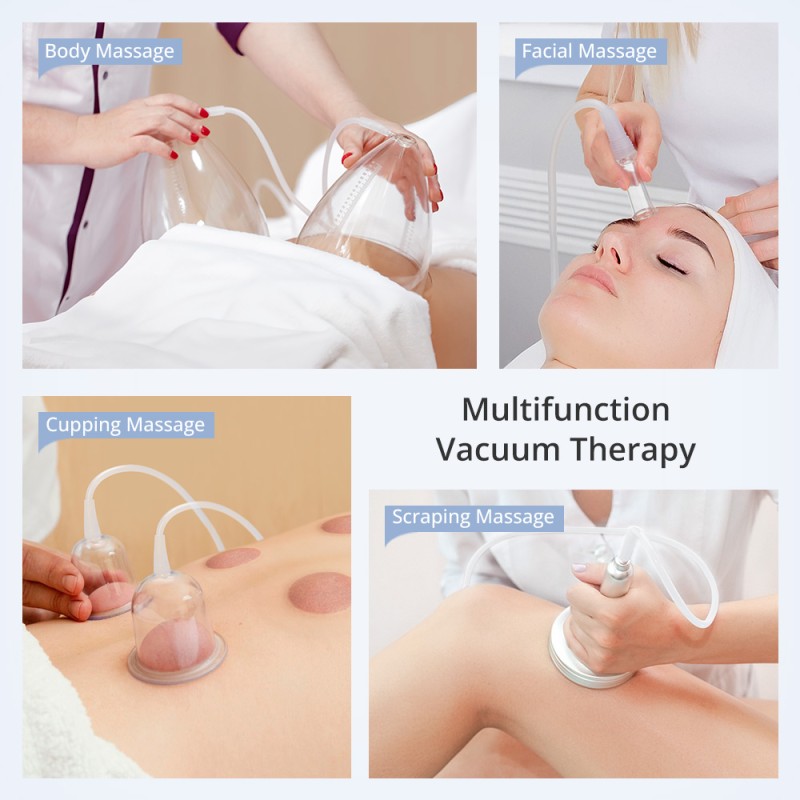 Body Massage

Facial Massage

Cupping Massage

Multifunction Vacuum Therapy

Scraping Massage