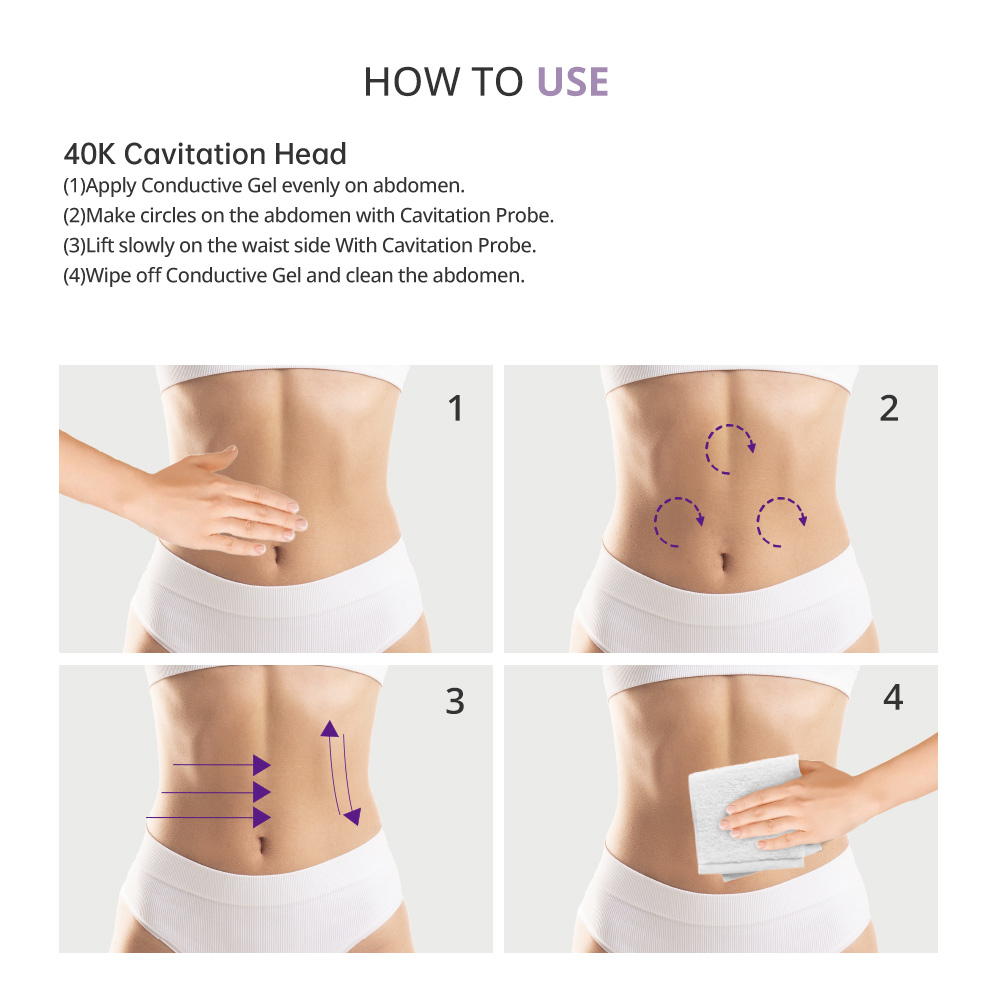 HOW TO USE

40K Cavitation Head
(1)Apply Conductive Gel evenly on abdomen.
(2)Make circles on the abdomen with Cavitation Probe.
(3)Lift slowly on the waist side With Cavitation Probe.
(4)Wipe off Conductive Gel and clean the abdomen.

1

2

3

4