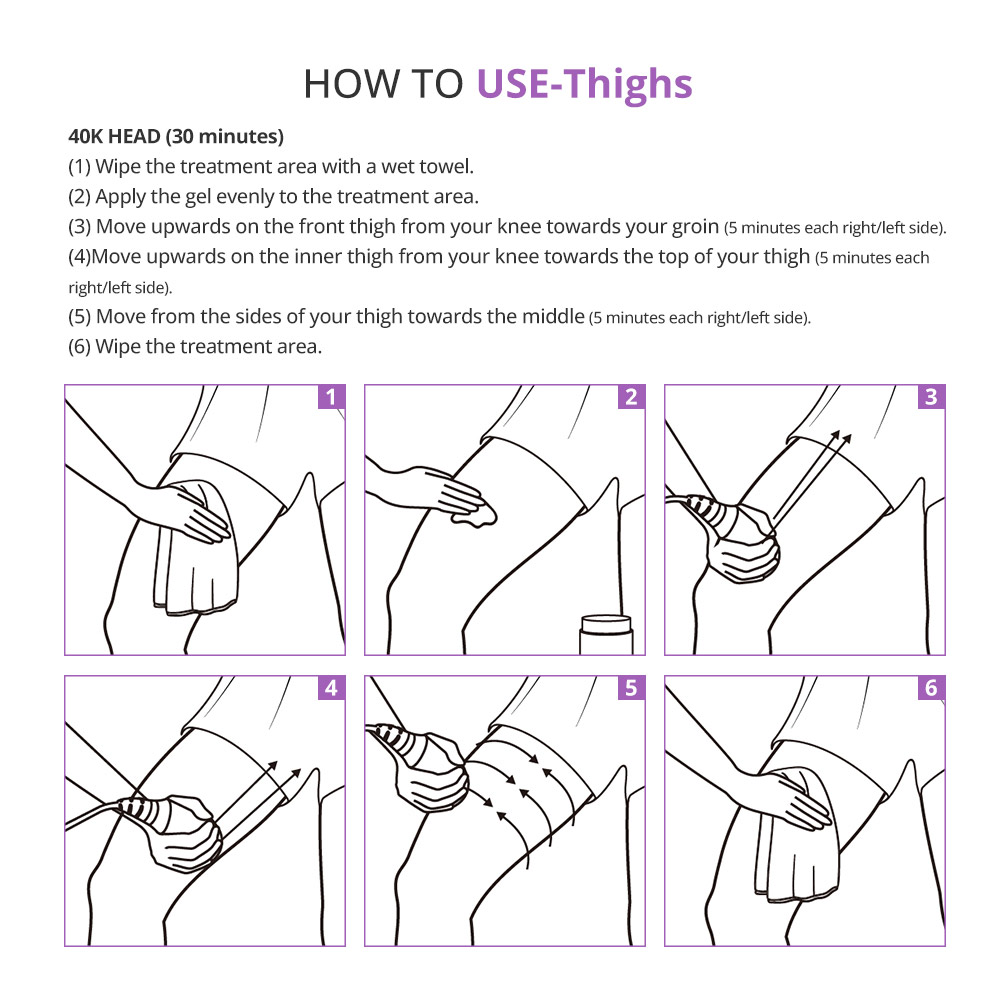 HOW TO USE-Thighs

40K HEAD (30 minutes)
(1) Wipe the treatment area with a wet towel.
(2) Apply the gel evenly to the treatment area.
(3) Move upwards on the front thigh from your knee towards your groin (5 minutes each right/left side).
(4)Move upwards on the inner thigh from your knee towards the top of your thigh (5 minutes each right/left side).
(5) Move from the sides of your thigh towards the middle (5 minutes each right/left side).
(6) Wipe the treatment area.

1

2

3

4

5

6