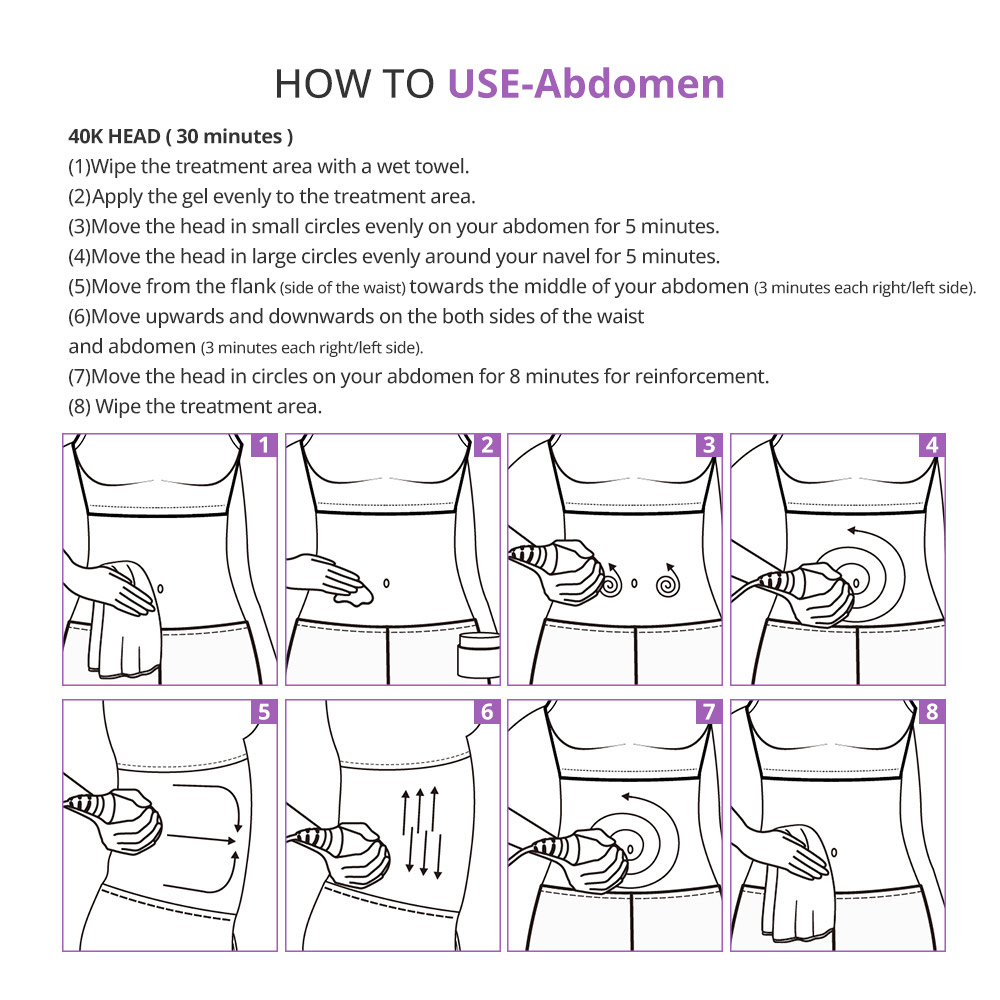 HOW TO USE-Abdomen

40K HEAD ( 30 minutes )
(1)Wipe the treatment area with a wet towel.
(2)Apply the gel evenly to the treatment area.
(3)Move the head in small circles evenly on your abdomen for 5 minutes.
(4)Move the head in large circles evenly around your navel for 5 minutes.
(5)Move from the flank (side of the waist) towards the middle of your abdomen (3 minutes each right/left side).
(6)Move upwards and downwards on the both sides of the waist and abdomen (3 minutes each right/left side).
(7)Move the head in circles on your abdomen for 8 minutes for reinforcement.
(8) Wipe the treatment area.

1

2

3

4

5

6

7

8