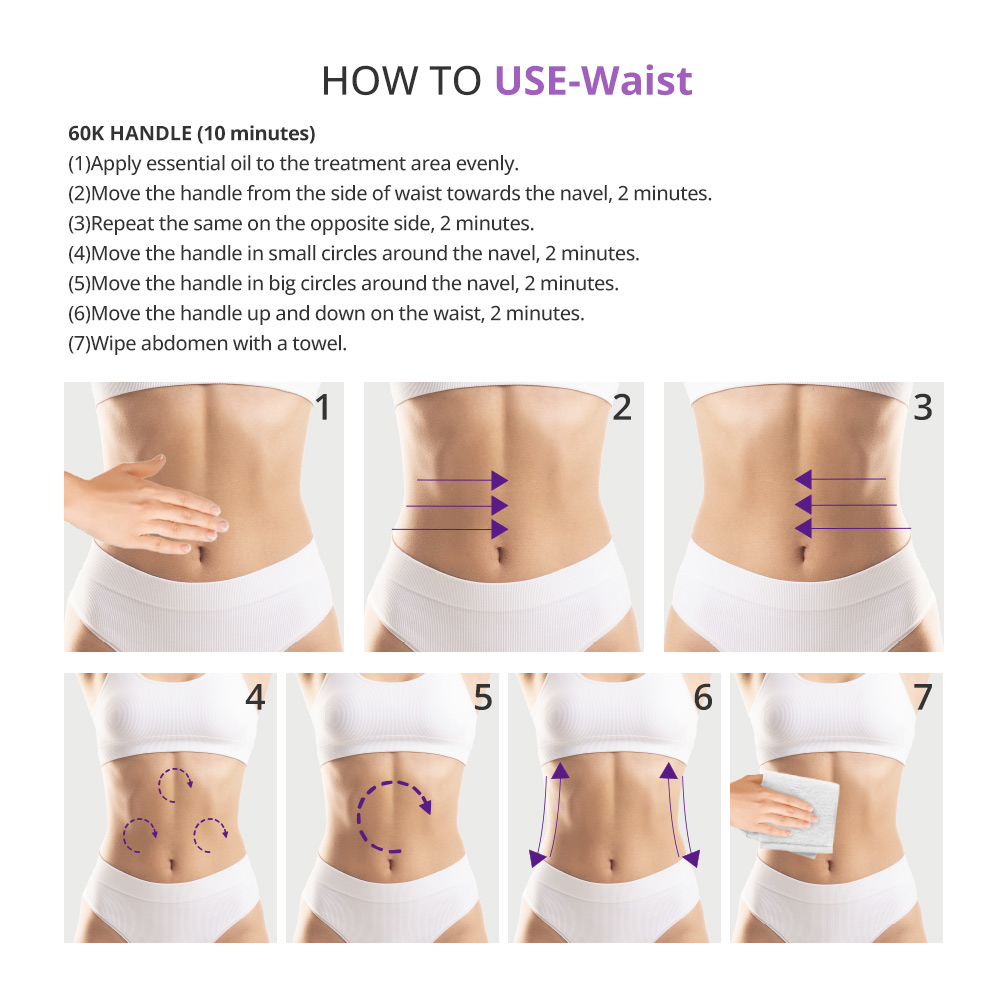 HOW TO USE-Waist

60K HANDLE (10 minutes)
(1)Apply essential oil to the treatment area evenly.
(2)Move the handle from the side of waist towards the navel, 2 minutes.
(3)Repeat the same on the opposite side, 2 minutes.
(4)Move the handle in small circles around the navel, 2 minutes.
(5)Move the handle in big circles around the navel, 2 minutes.
(6)Move the handle up and down on the waist, 2 minutes.
(7)Wipe abdomen with a towel.

1

2

3

4

5

6

7