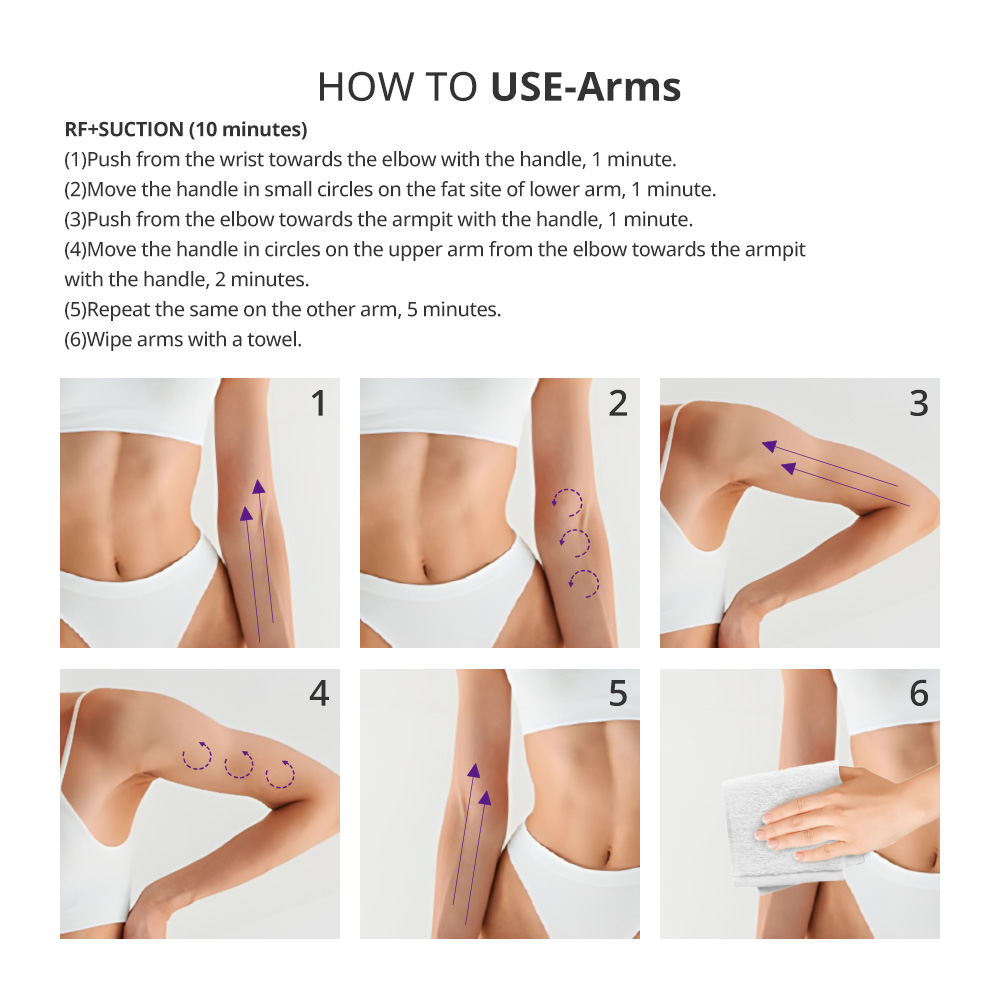 HOW TO USE-Arms

RF+SUCTION (10 minutes)
(1)Push from the wrist towards the elbow with the handle, 1 minute.
(2)Move the handle in small circles on the fat site of lower arm, 1 minute.
(3)Push from the elbow towards the armpit with the handle, 1 minute.
(4)Move the handle in circles on the upper arm from the elbow towards the armpit with the handle, 2 minutes.
(5)Repeat the same on the other arm, 5 minutes.
(6)Wipe arms with a towel.

1

2

3

4

5

6