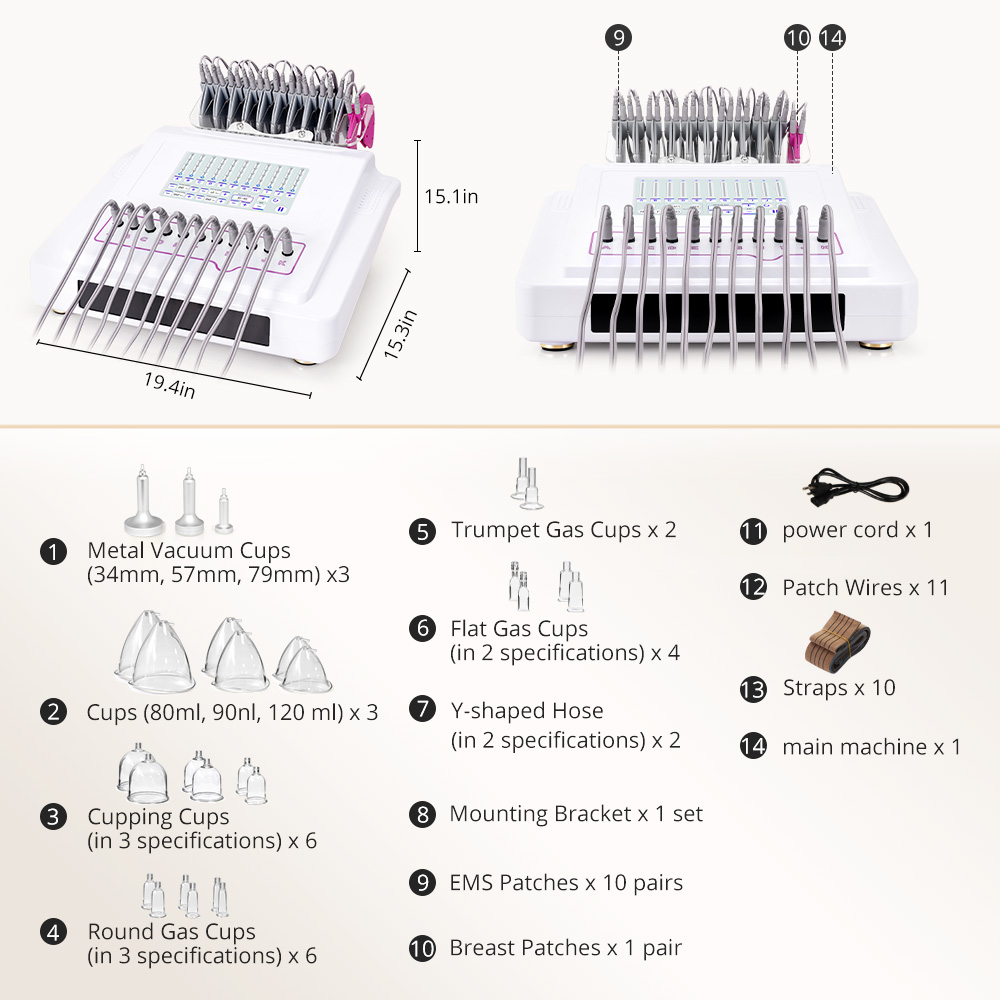 15.1in

15.3in

19.4in

9

10

14

1 Metal Vacuum Cups (34mm, 57mm, 79mm) x3

2 Cups (80ml, 90nl, 120 ml) x 3

3 Cupping Cups (in 3 specifications) x 6

4 Round Gas Cups (in 3 specifications) x 6

5 Trumpet Gas Cups x 2

6 Flat Gas Cups (in 2 specifications) x 4

7 Y-shaped Hose (in 2 specifications) x 2

8 Mounting Bracket x 1 set

9 EMS Patches x 10 pairs

10 Breast Patches x 1 pair

11 power cord x 1

12 Patch Wires x 11

13 Straps x 10

14 main machine x 1