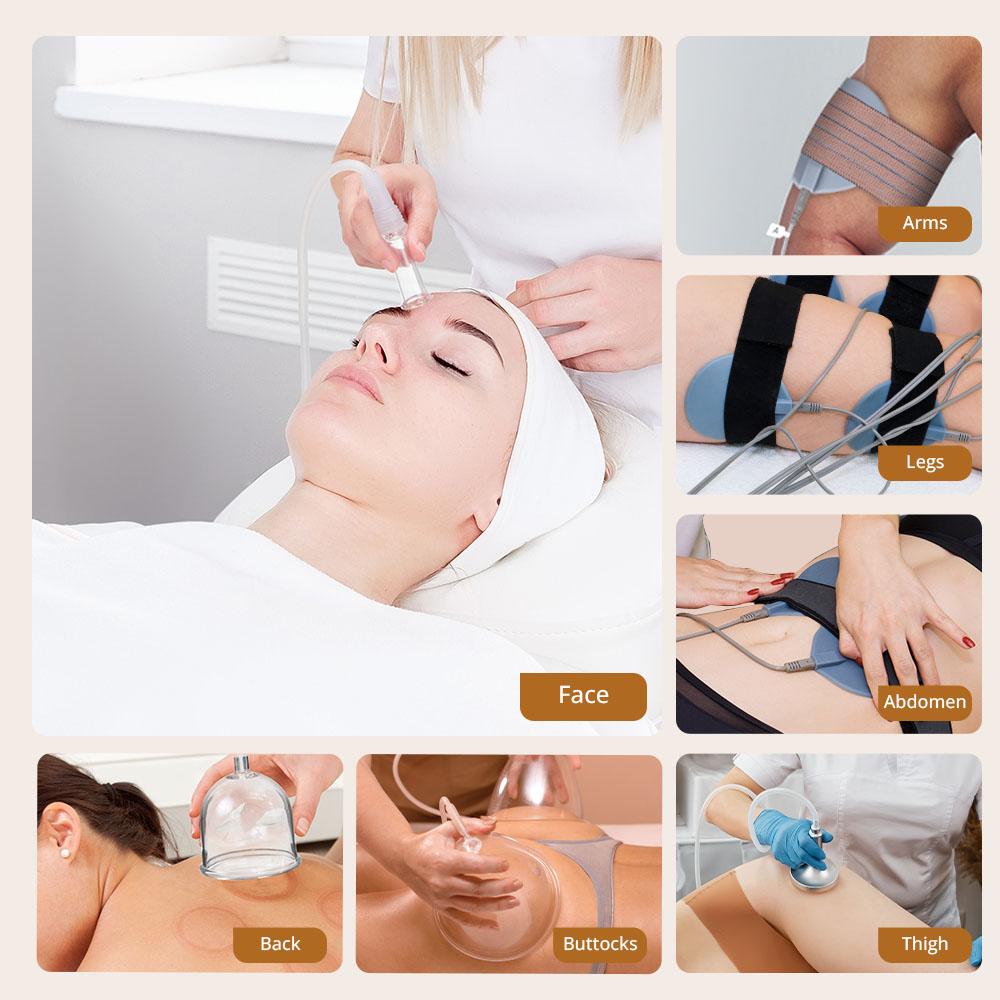 Face

Arms

Legs

Abdomen

Back

Buttocks

Thigh